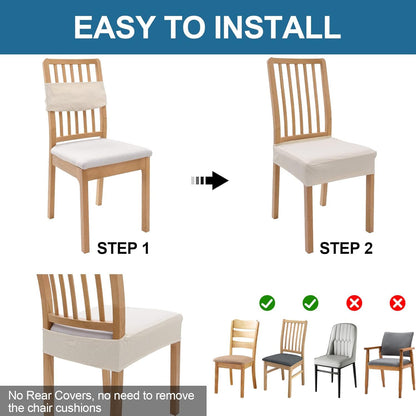 EASY TO INSTALL

STEP 1

STEP 2

No Rear Covers, no need to remove the chair cushions