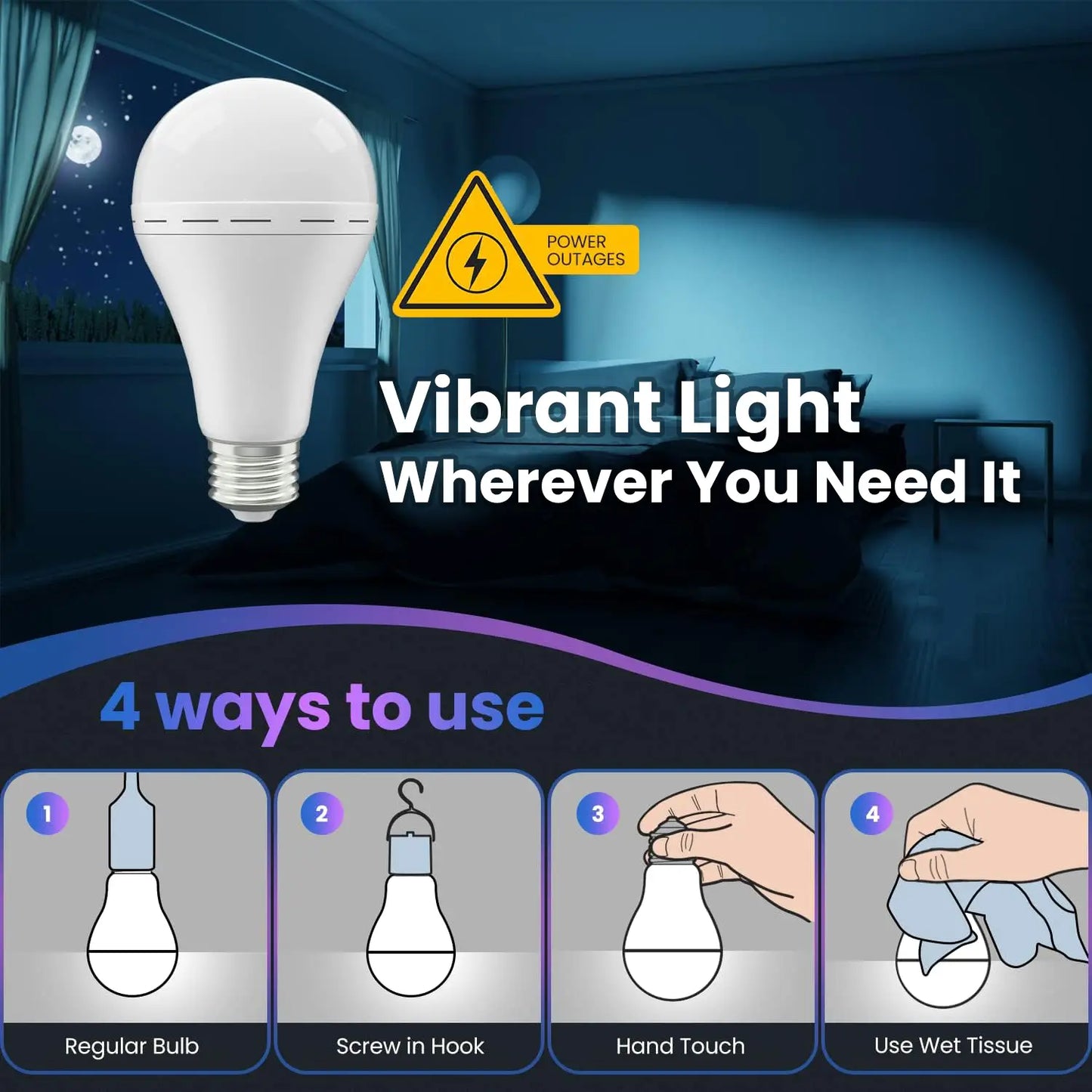 POWER OUTAGES

Vibrant Light
Wherever You Need It

4 ways to use

1
Regular Bulb

2
Screw in Hook

3
Hand Touch

4
Use Wet Tissue