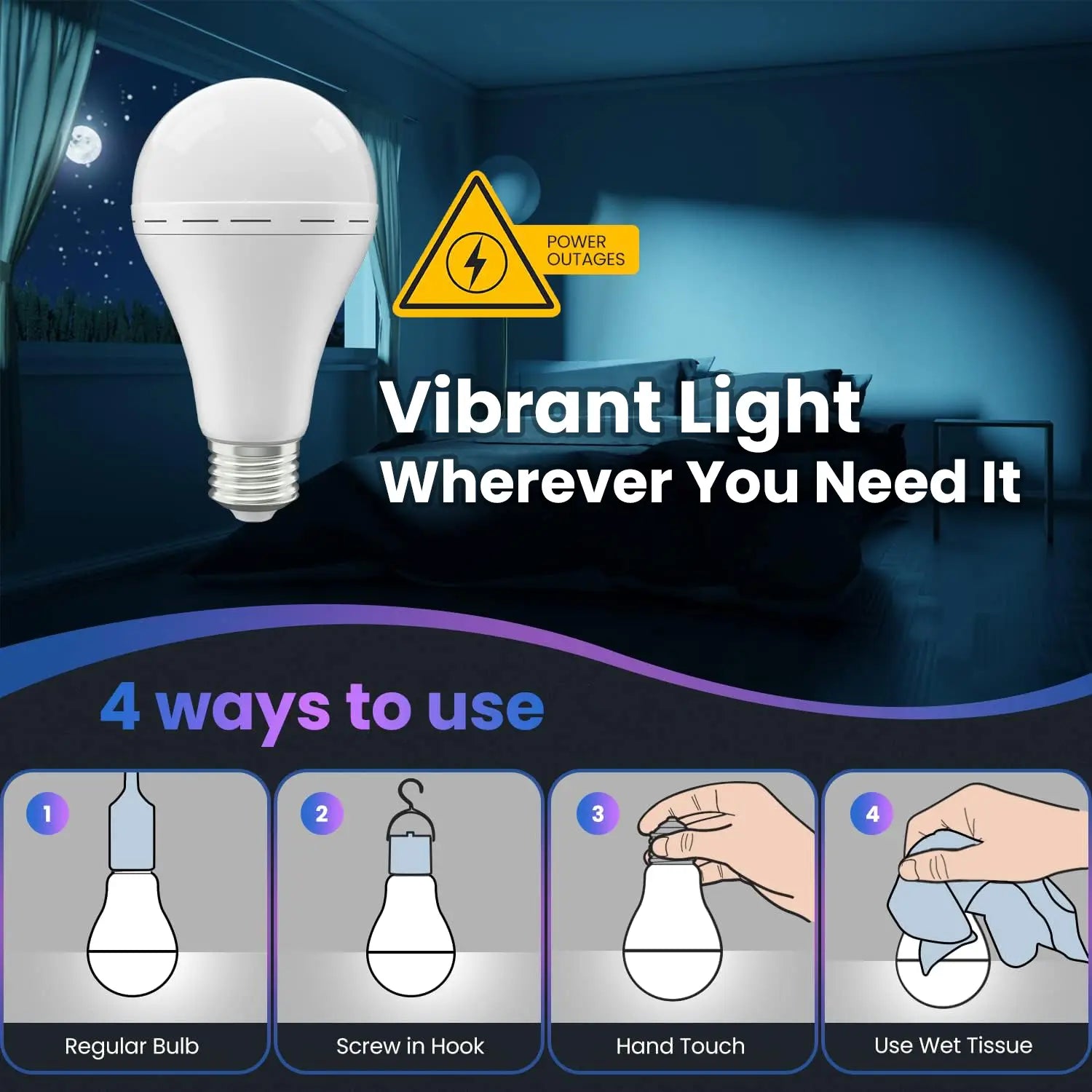 POWER OUTAGES

Vibrant Light
Wherever You Need It

4 ways to use

1
Regular Bulb

2
Screw in Hook

3
Hand Touch

4
Use Wet Tissue